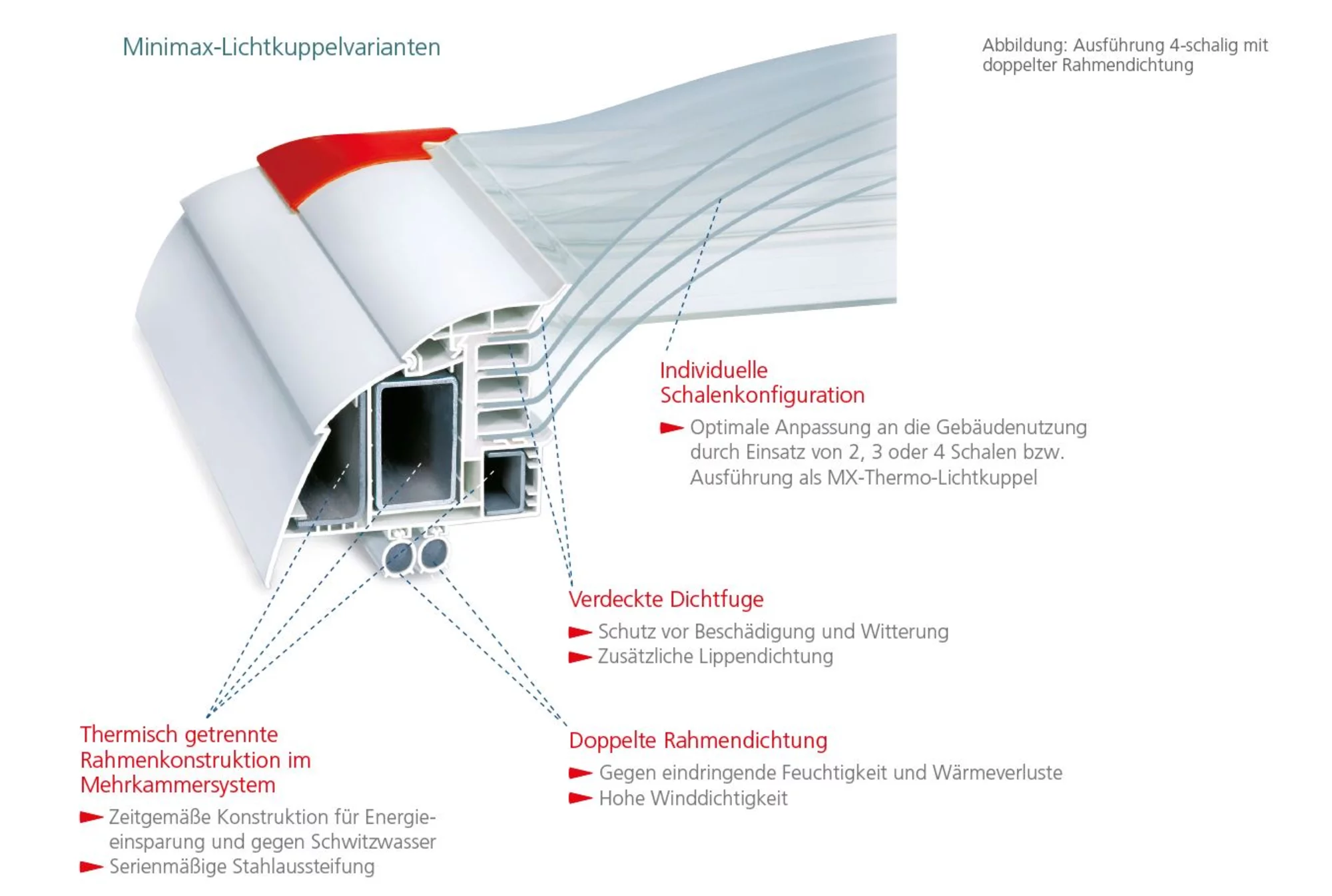 Minimax-Lichtkuppelvarianten

Abbildung: Ausführung 4-schalig mit doppelter Rahmendichtung

Individuelle Schalenkonfiguration

Optimale Anpassung an die Gebäudenutzung durch Einsatz von 2, 3 oder 4 Schalen bzw. Ausführung als MX-Thermo-Lichtkuppel

Verdeckte Dichtfuge

Schutz vor Beschädigung und Witterung

Zusätzliche Lippendichtung

Thermisch getrennte Rahmenkonstruktion im Mehrkammersystem

Zeitgemäße Konstruktion für Energieeinsparung und gegen Schwitzwasser

Serienmäßige Stahlaussteifung

Doppelte Rahmendichtung

Gegen eindringende Feuchtigkeit und Wärmeverluste

Hohe Winddichtigkeit