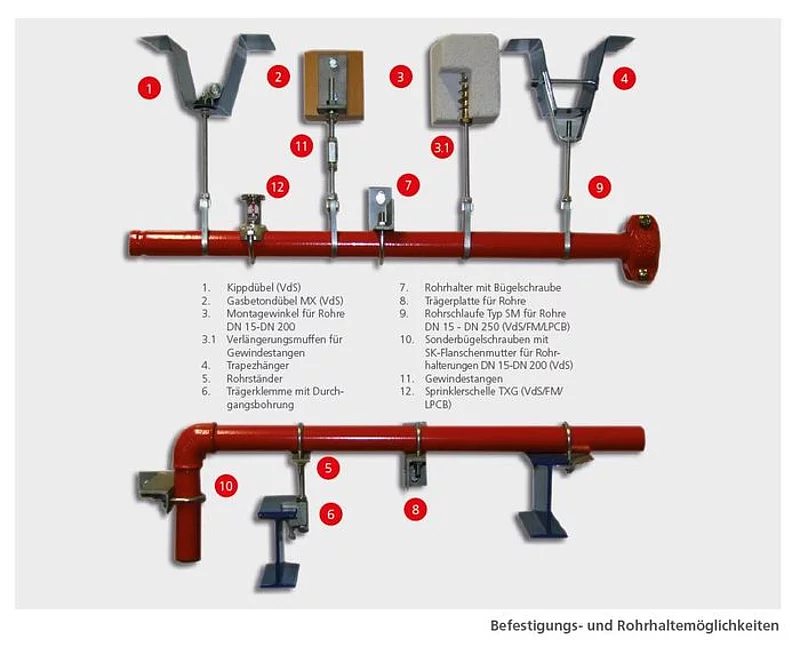 1
2
3
4
11
3.1
12
7
9

1. Kippdübel (VdS)
2. Gasbetondübel MX (VdS)
3. Montagewinkel für Rohre DN 15-DN 200
3.1 Verlängerungsmuffen für Gewindestangen
4. Trapezhänger
5. Rohrständer
6. Trägerklemme mit Durchgangsbohrung

7. Rohrhalter mit Bügelschraube
8. Trägerplatte für Rohre
9. Rohrschlaufe Typ SM für Rohre DN 15 - DN 250 (VdS/FM/LPCB)
10. Sonderbügelschrauben mit SK-Flanschenmutter für Rohrhalterungen DN 15-DN 200 (VdS)
11. Gewindestangen
12. Sprinklerschelle TXG (VdS/FM/LPCB)

10
5
6
8

Befestigungs- und Rohrhaltemöglichkeiten