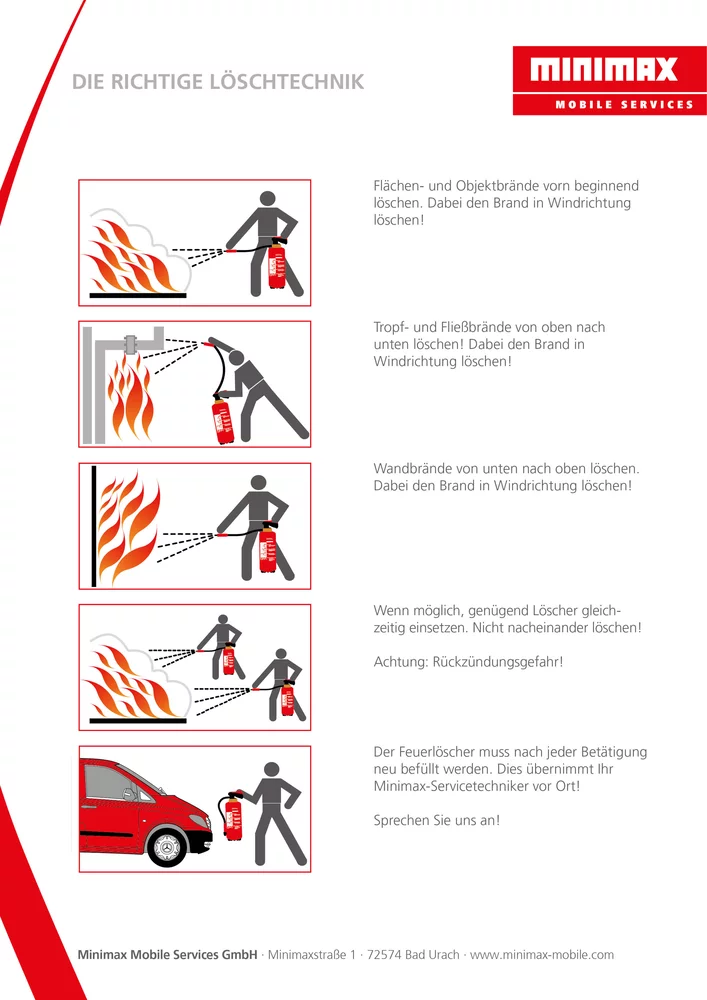 DIE RICHTIGE LÖSCHTECHNIK

MINIMAX
MOBILE SERVICES

Flächen- und Objektbrände vorn beginnend löschen. Dabei den Brand in Windrichtung löschen!

Tropf- und Fließbrände von oben nach unten löschen! Dabei den Brand in Windrichtung löschen!

Wandbrände von unten nach oben löschen. Dabei den Brand in Windrichtung löschen!

Wenn möglich, genügend Löscher gleichzeitig einsetzen. Nicht nacheinander löschen!

Achtung: Rückzündungsgefahr!

Der Feuerlöscher muss nach jeder Betätigung neu befüllt werden. Dies übernimmt Ihr Minimax-Servicetechniker vor Ort!

Sprechen Sie uns an!

Minimax Mobile Services GmbH · Minimaxstraße 1 · 72574 Bad Urach · www.minimax-mobile.com