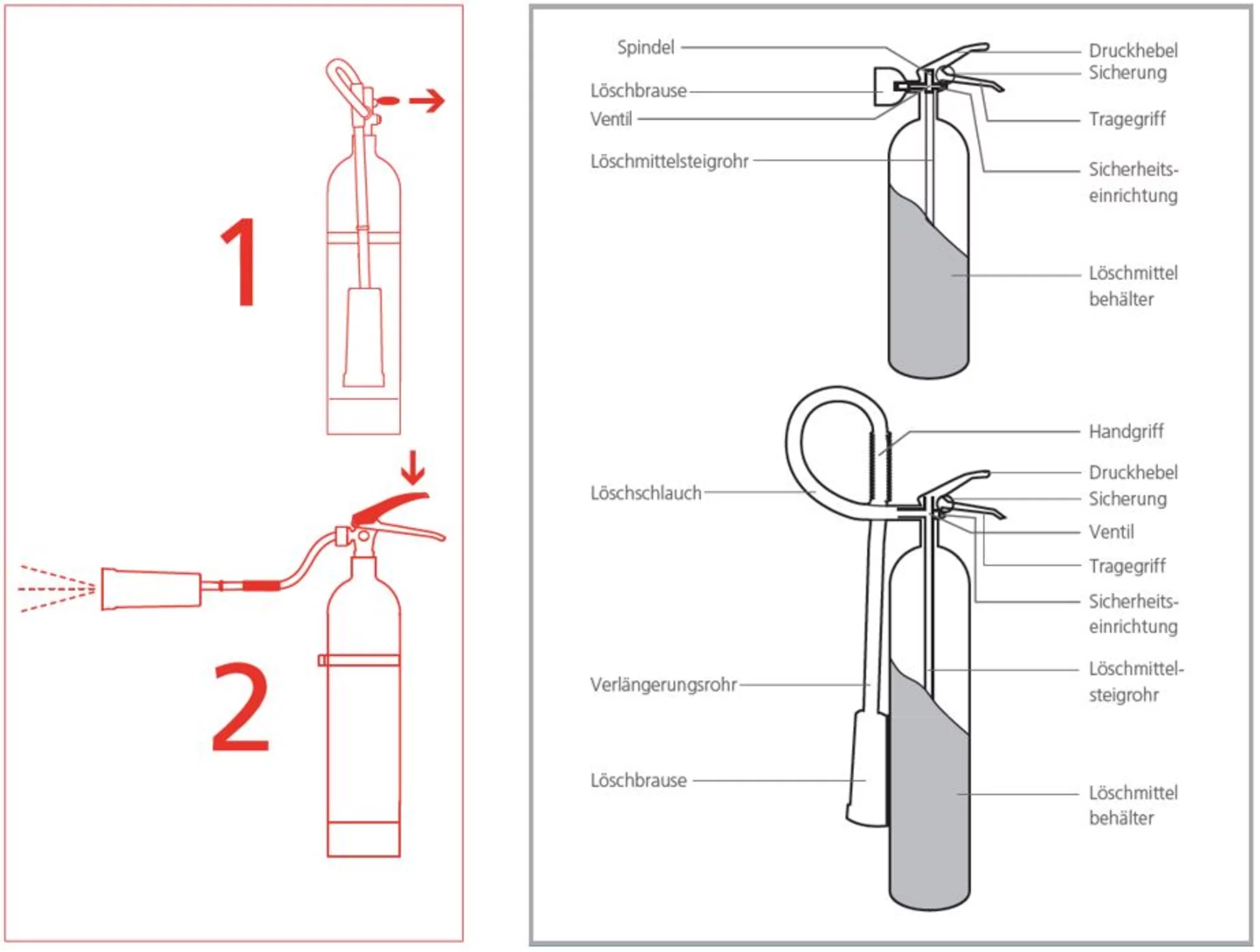 1

2

Spindel
Löschbrause
Ventil
Löschmittelsteigrohr
Druckhebel
Sicherung
Tragegriff
Sicherheitseinrichtung
Löschmittel behälter

Löschschlauch
Verlängerungsrohr
Löschbrause
Handgriff
Druckhebel
Sicherung
Ventil
Tragegriff
Sicherheitseinrichtung
Löschmittelsteigrohr
Löschmittel behälter